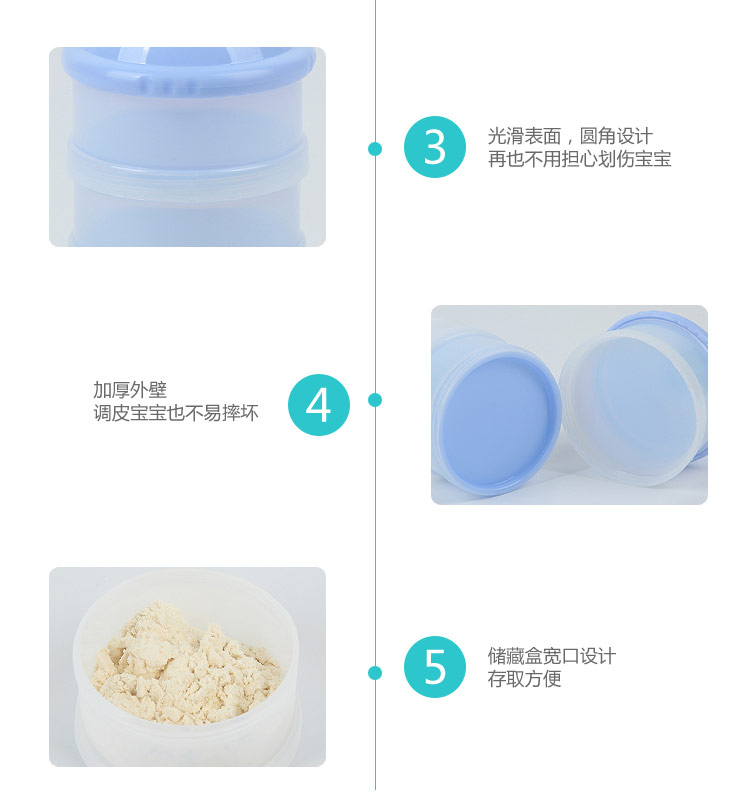 3

光滑表面，圆角设计
再也不用担心划伤宝宝

加厚外壁
调皮宝宝也不易摔坏

4

5

储藏盒宽口设计
存取方便